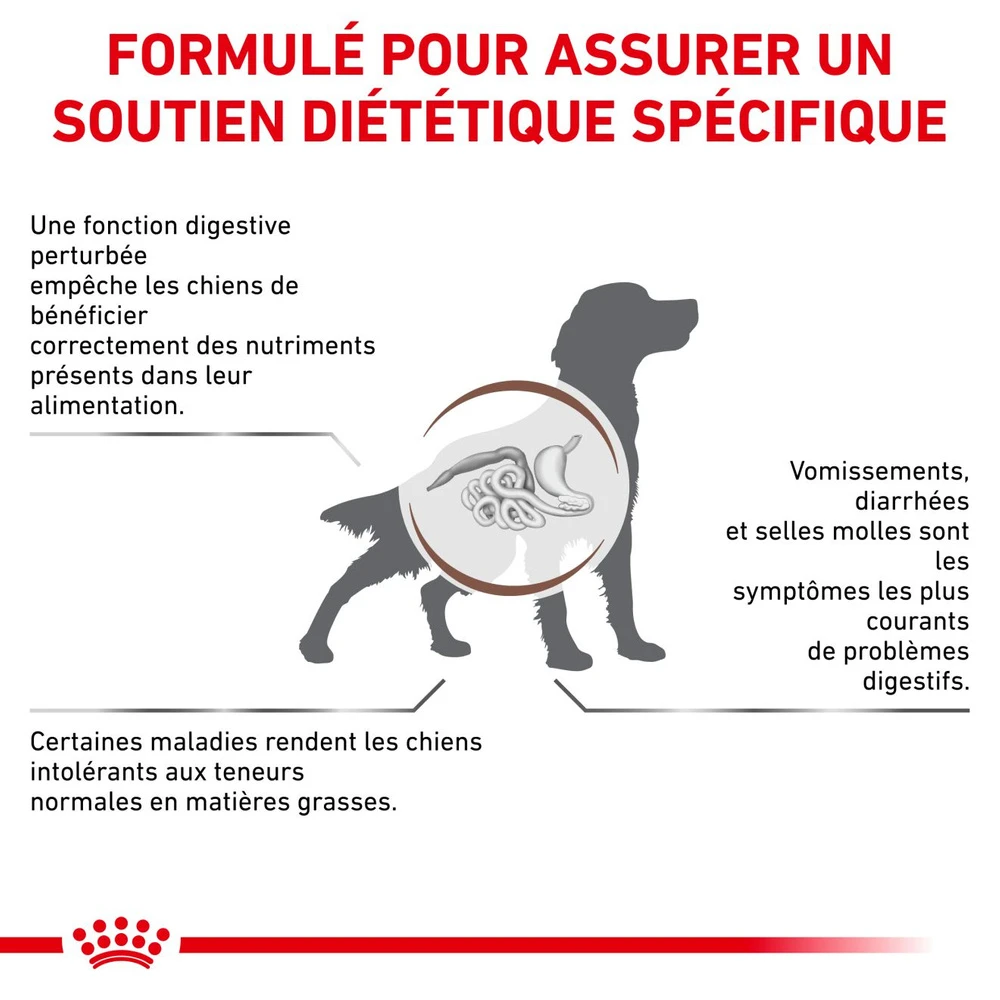 FORMULÉ POUR ASSURER UN SOUTIEN DIÉTÉTIQUE SPÉCIFIQUE

Une fonction digestive perturbée empêche les chiens de bénéficier correctement des nutriments présents dans leur alimentation.

Vomissements, diarrhées et selles molles sont les symptômes les plus courants de problèmes digestifs.

Certaines maladies rendent les chiens intolérants aux teneurs normales en matières grasses.