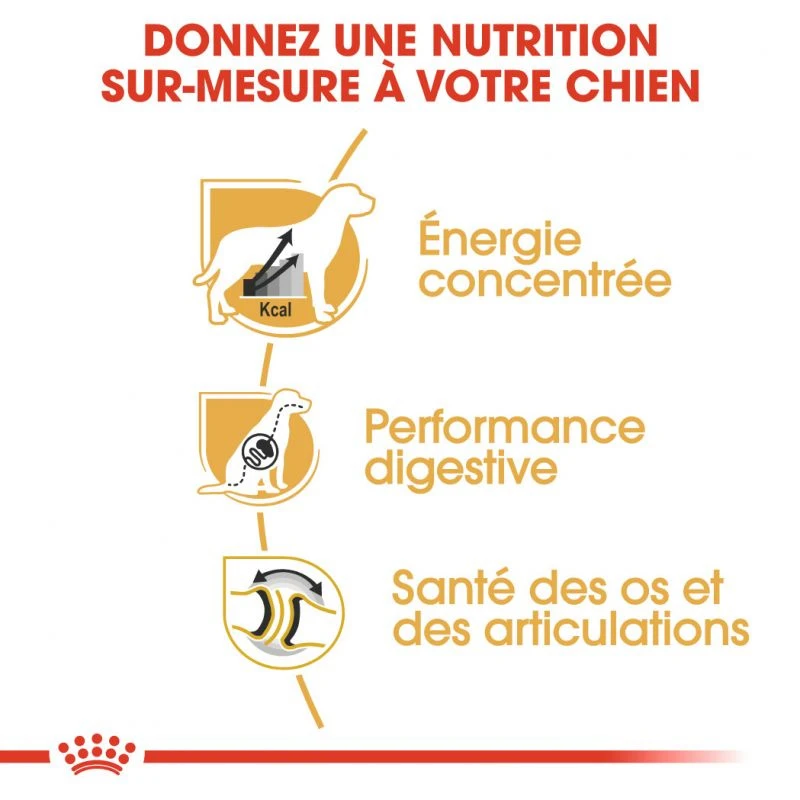 DONNEZ UNE NUTRITION SUR-MESURE À VOTRE CHIEN

Kcal

Énergie concentrée

Performance digestive

Santé des os et des articulations